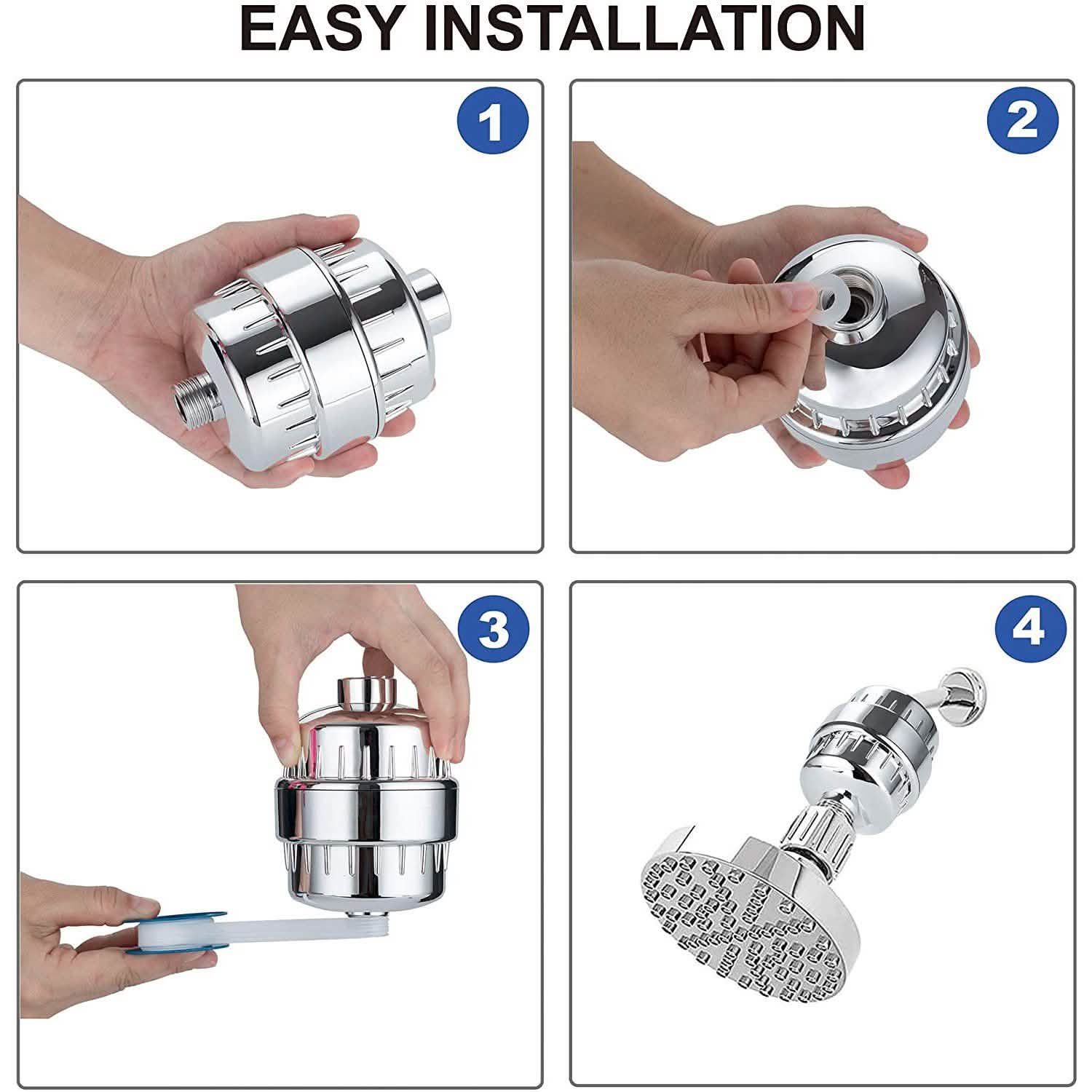 EASY INSTALLATION

1

2

3

4